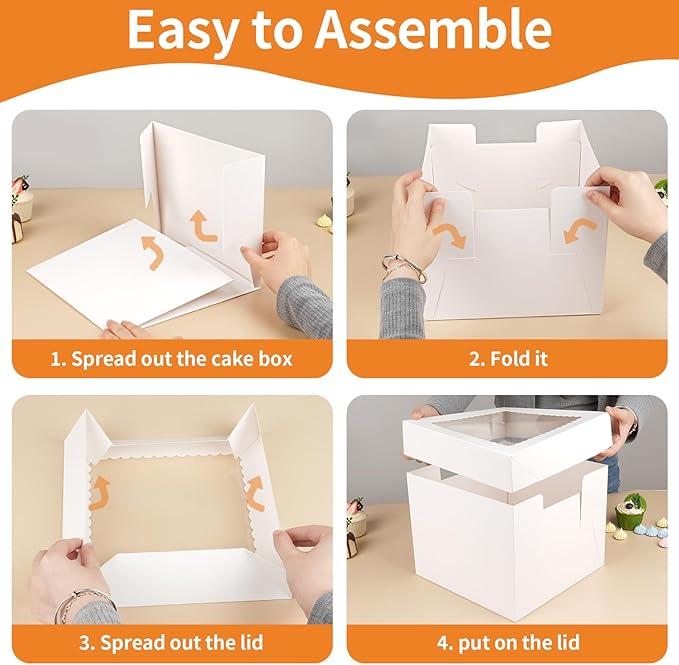 Easy to Assemble

1. Spread out the cake box

2. Fold it

3. Spread out the lid

4. put on the lid