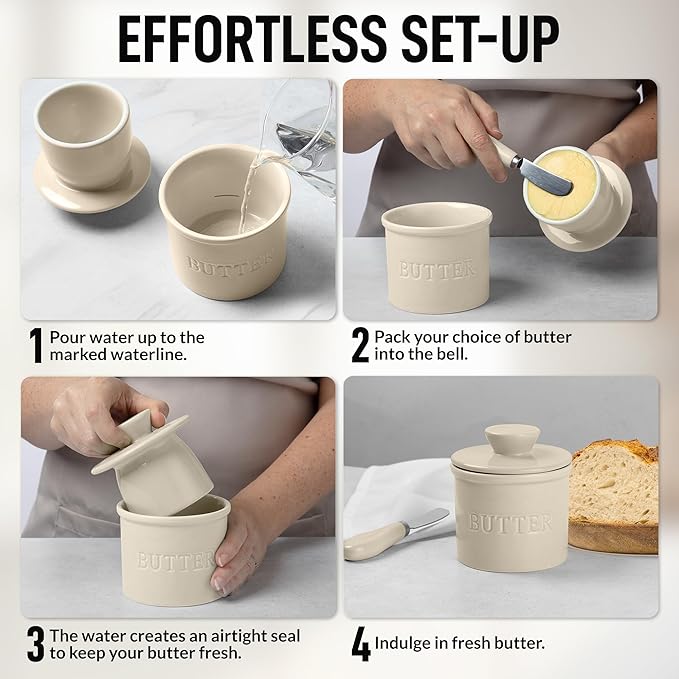 EFFORTLESS SET-UP

BUTTER

BUTTER

1 Pour water up to the marked waterline.

2 Pack your choice of butter into the bell.

BUTTER

BUTTER

3 The water creates an airtight seal to keep your butter fresh.

4 Indulge in fresh butter.