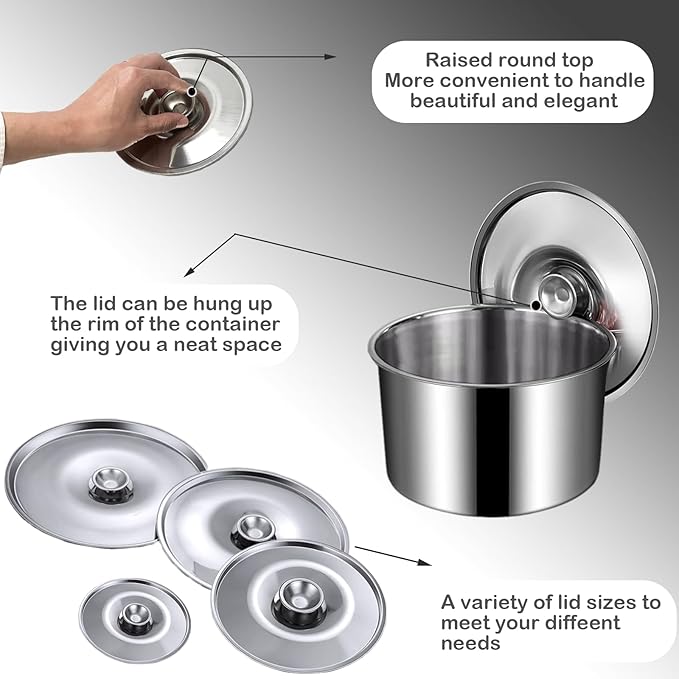 Raised round top
More convenient to handle
beautiful and elegant

The lid can be hung up
the rim of the container
giving you a neat space

A variety of lid sizes to
meet your diffeent
needs