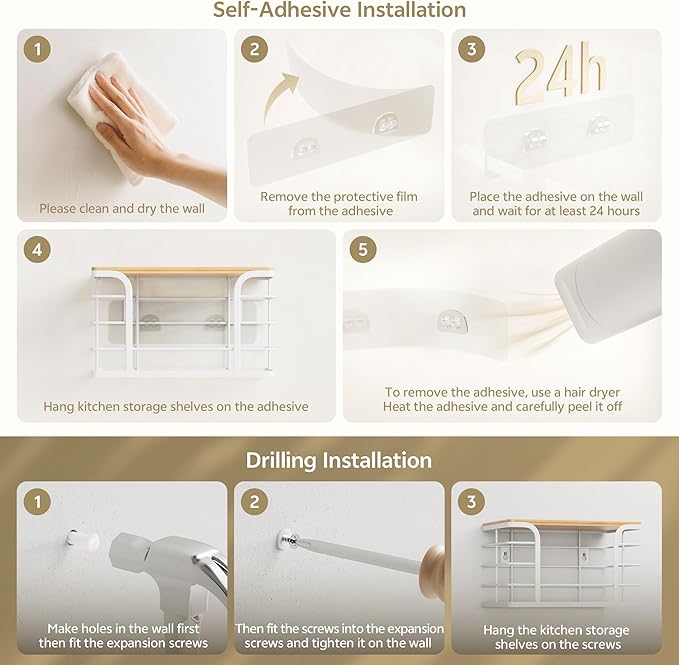 Self-Adhesive Installation

1

Please clean and dry the wall

2

Remove the protective film from the adhesive

3

24h

Place the adhesive on the wall and wait for at least 24 hours

4

Hang kitchen storage shelves on the adhesive

5

To remove the adhesive, use a hair dryer Heat the adhesive and carefully peel it off

Drilling Installation

1

Make holes in the wall first then fit the expansion screws

2

Then fit the screws into the expansion screws and tighten it on the wall

3

Hang the kitchen storage shelves on the screws