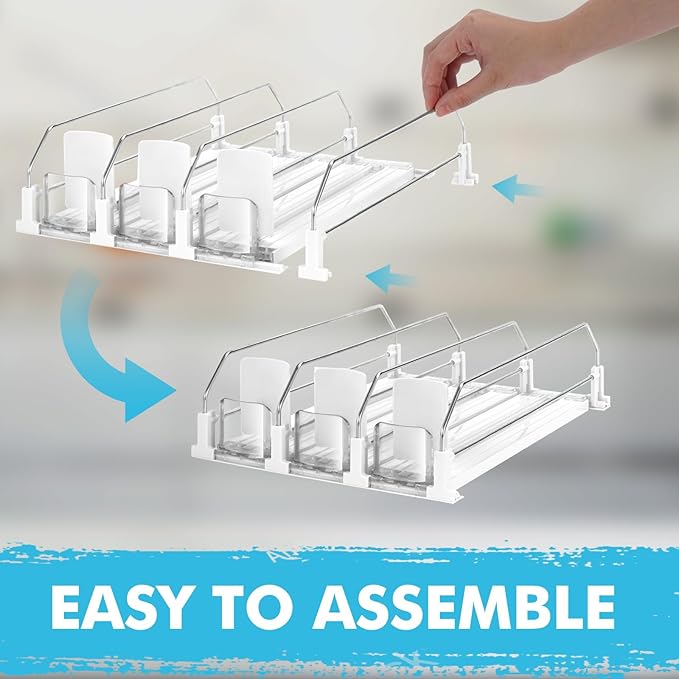 EASY TO ASSEMBLE