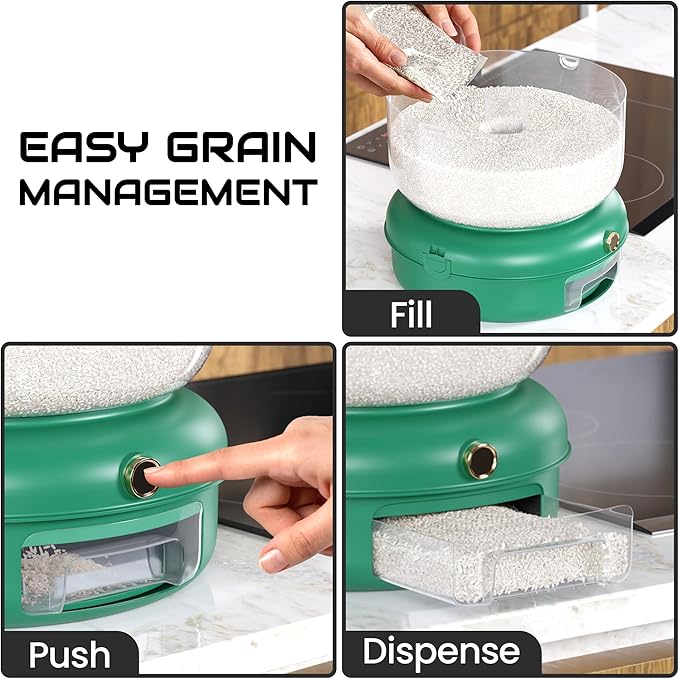 EASY GRAIN MANAGEMENT

Fill

Push

Dispense