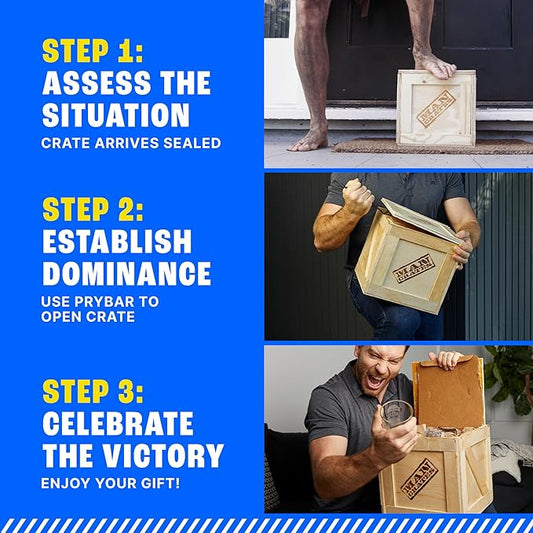 STEP 1:
ASSESS THE SITUATION
CRATE ARRIVES SEALED

MAN CRATES

STEP 2:
ESTABLISH DOMINANCE
USE PRYBAR TO OPEN CRATE

MAN CRATES

STEP 3:
CELEBRATE THE VICTORY
ENJOY YOUR GIFT!

MAN CRATES