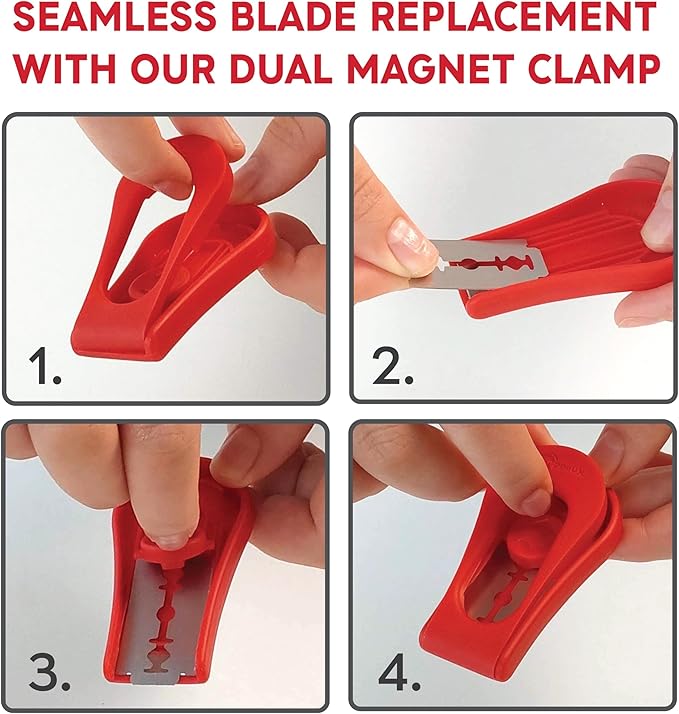 SEAMLESS BLADE REPLACEMENT WITH OUR DUAL MAGNET CLAMP

1.

2.

3.

4.