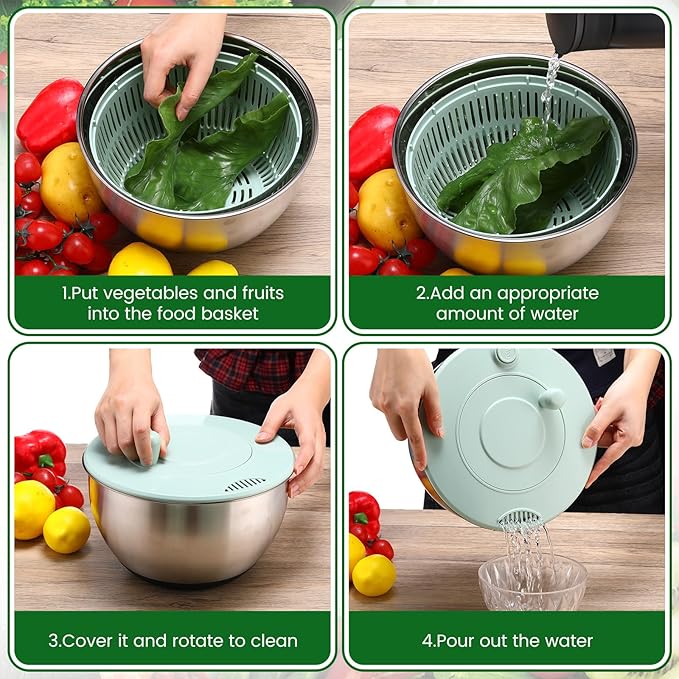 1.Put vegetables and fruits into the food basket

2.Add an appropriate amount of water

3.Cover it and rotate to clean

4.Pour out the water