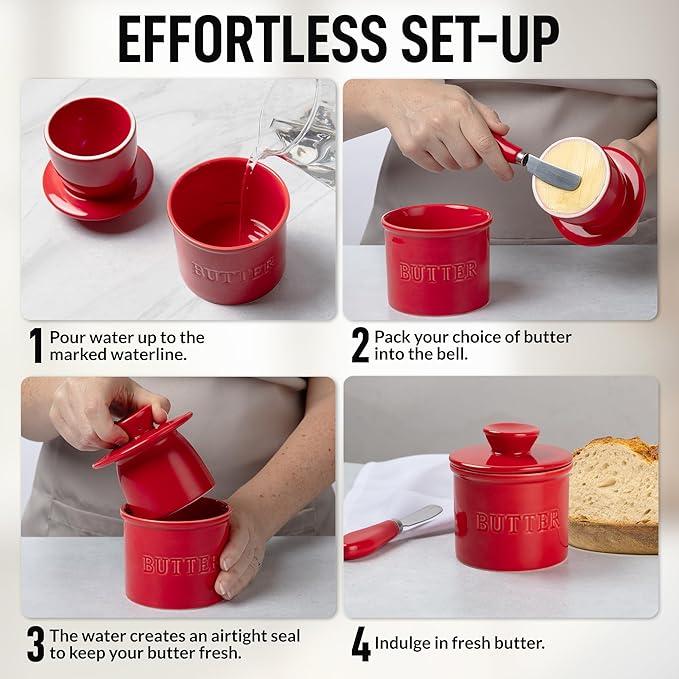 EFFORTLESS SET-UP

BUTTER

1 Pour water up to the marked waterline.

BUTTER

2 Pack your choice of butter into the bell.

BUTTE

3 The water creates an airtight seal to keep your butter fresh.

BUTTER

4 Indulge in fresh butter.