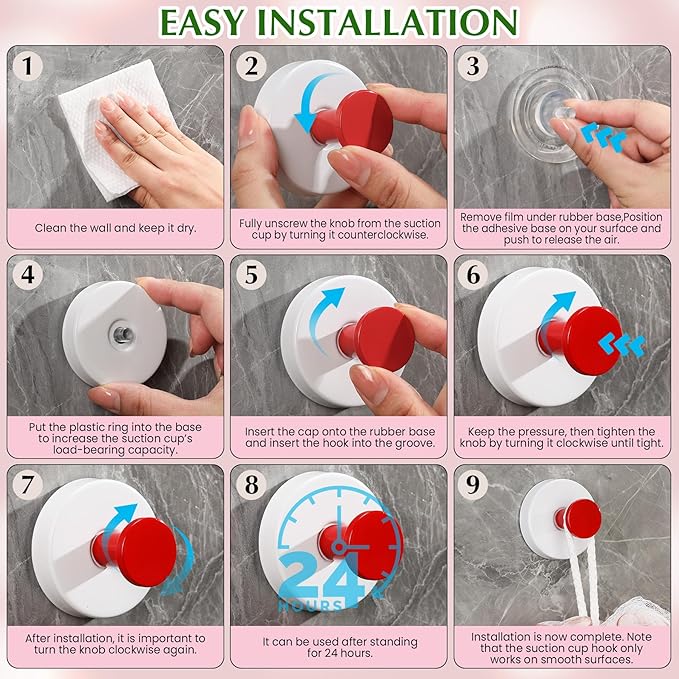 EASY INSTALLATION

1

Clean the wall and keep it dry.

2

Fully unscrew the knob from the suction cup by turning it counterclockwise.

3

Remove film under rubber base,Position the adhesive base on your surface and push to release the air.

4

Put the plastic ring into the base to increase the suction cup's load-bearing capacity.

5

Insert the cap onto the rubber base and insert the hook into the groove.

6

Keep the pressure, then tighten the knob by turning it clockwise until tight.

7

After installation, it is important to turn the knob clockwise again.

8

24 HOURS

It can be used after standing for 24 hours.

9

Installation is now complete. Note that the suction cup hook only works on smooth surfaces.