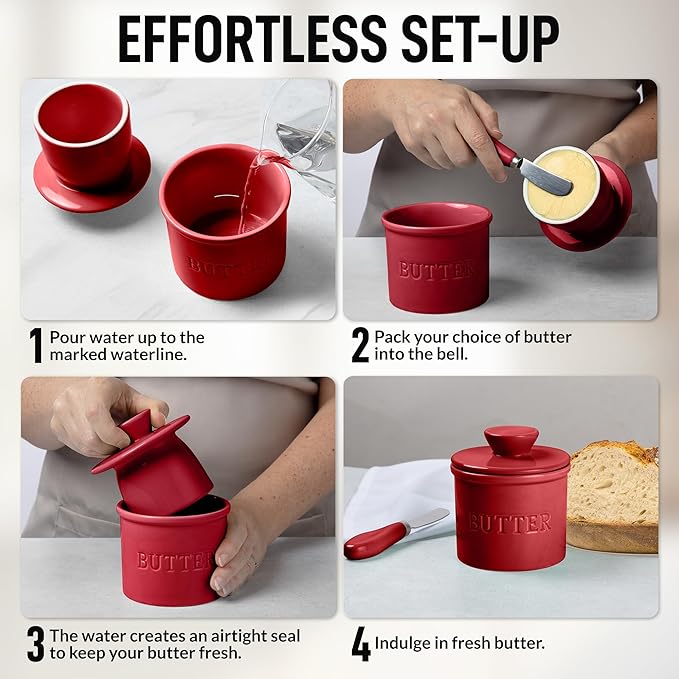 EFFORTLESS SET-UP

BUTTER

BUTTER

1 Pour water up to the marked waterline.

2 Pack your choice of butter into the bell.

BUTTER

BUTTER

3 The water creates an airtight seal to keep your butter fresh.

4 Indulge in fresh butter.