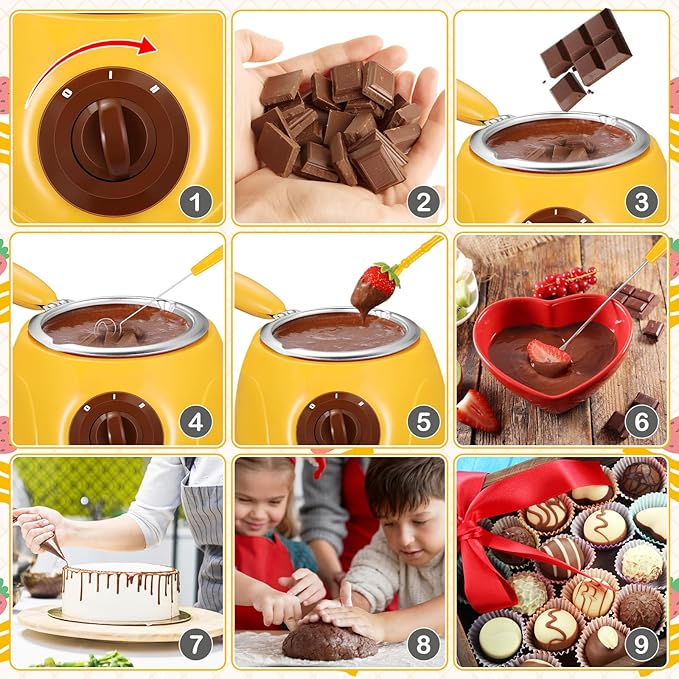 0 I II
1
2
3
4
5
6
7
8
9