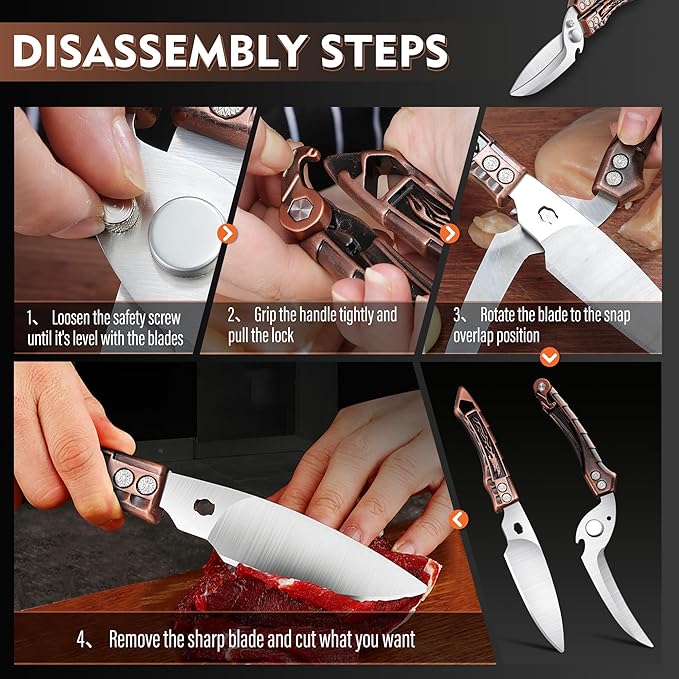 DISASSEMBLY STEPS

1、 Loosen the safety screw until it's level with the blades

2、 Grip the handle tightly and pull the lock

3、 Rotate the blade to the snap overlap position

4、 Remove the sharp blade and cut what you want