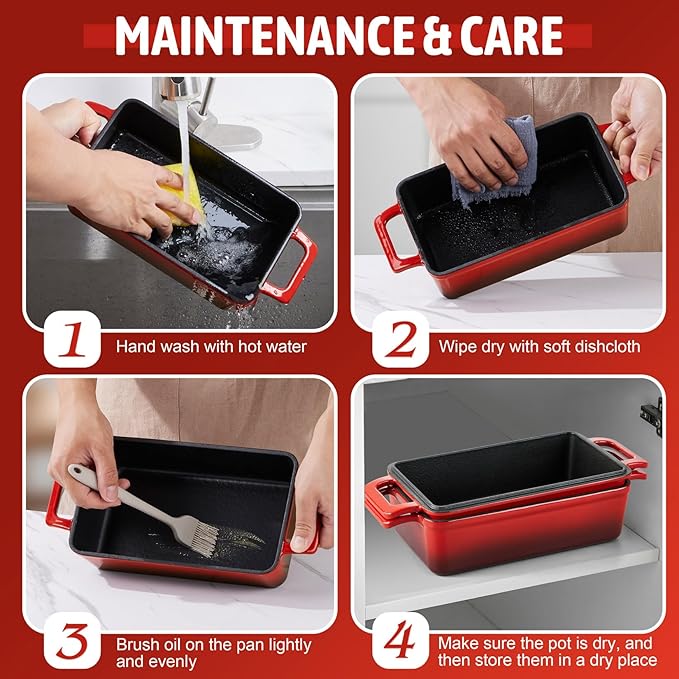 MAINTENANCE & CARE

1 Hand wash with hot water

2 Wipe dry with soft dishcloth

3 Brush oil on the pan lightly and evenly

4 Make sure the pot is dry, and then store them in a dry place