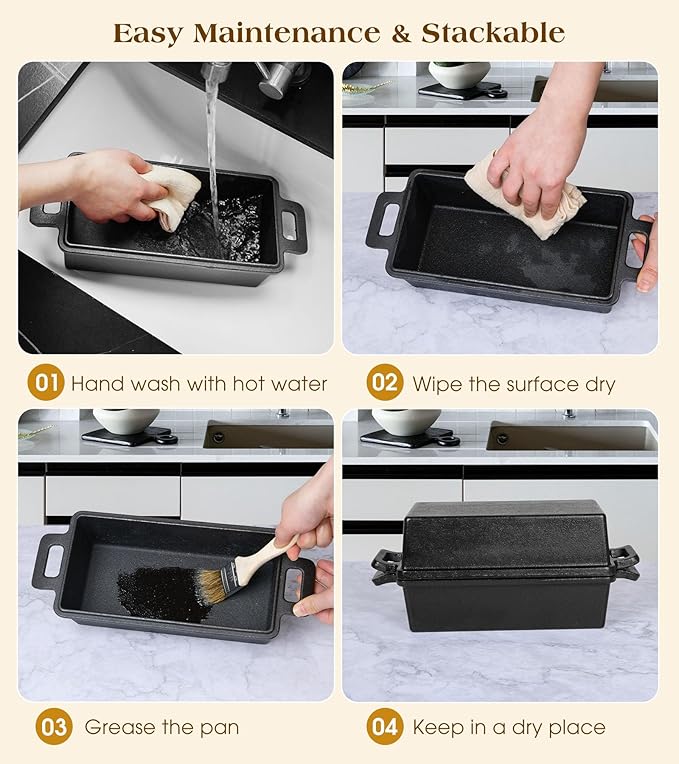 Easy Maintenance & Stackable

01 Hand wash with hot water

02 Wipe the surface dry

03 Grease the pan

04 Keep in a dry place