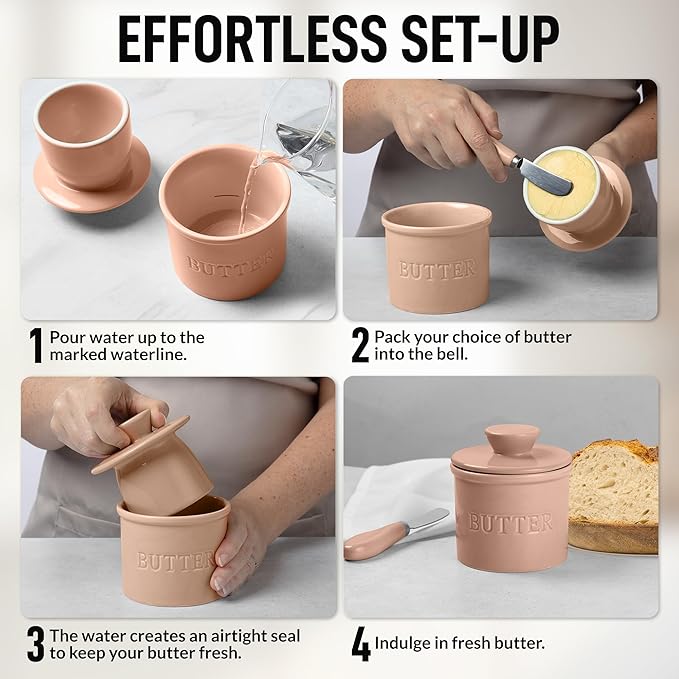 EFFORTLESS SET-UP

BUTTER

BUTTER

1 Pour water up to the marked waterline.

2 Pack your choice of butter into the bell.

BUTTER

BUTTER

3 The water creates an airtight seal to keep your butter fresh.

4 Indulge in fresh butter.