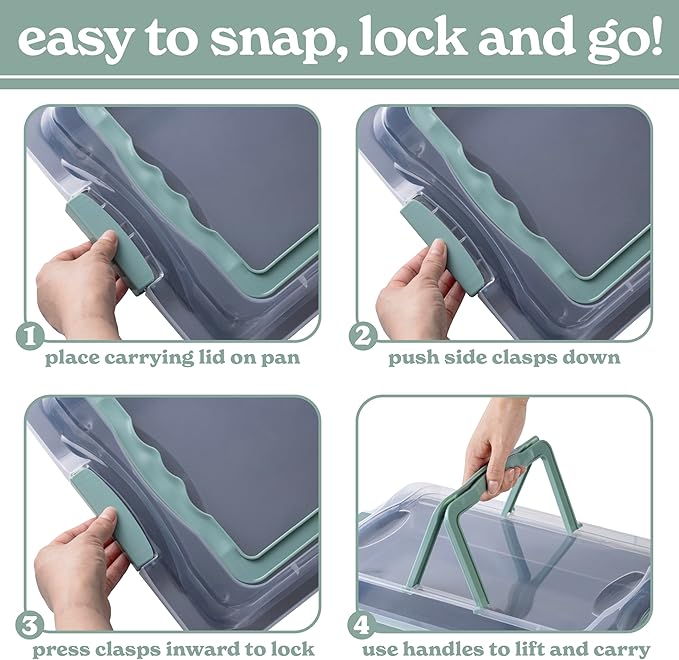 easy to snap, lock and go!

1 place carrying lid on pan

2 push side clasps down

3 press clasps inward to lock

4 use handles to lift and carry