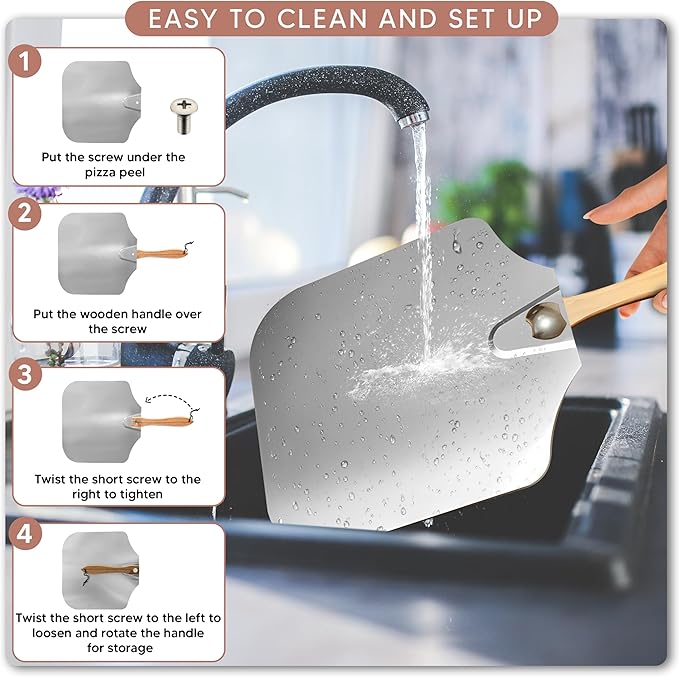 EASY TO CLEAN AND SET UP

1

Put the screw under the pizza peel

2

Put the wooden handle over the screw

3

Twist the short screw to the right to tighten

4

Twist the short screw to the left to loosen and rotate the handle for storage