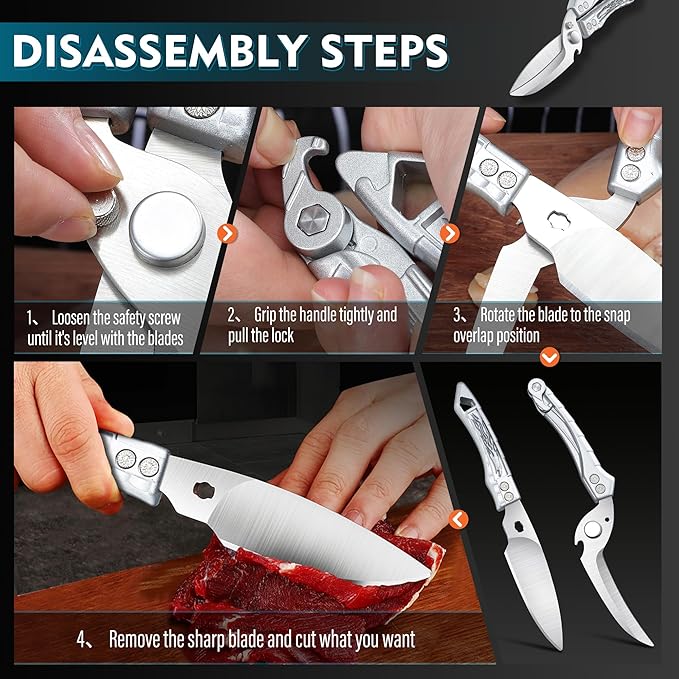 DISASSEMBLY STEPS

1、 Loosen the safety screw until it's level with the blades

2、 Grip the handle tightly and pull the lock

3、 Rotate the blade to the snap overlap position

4、 Remove the sharp blade and cut what you want