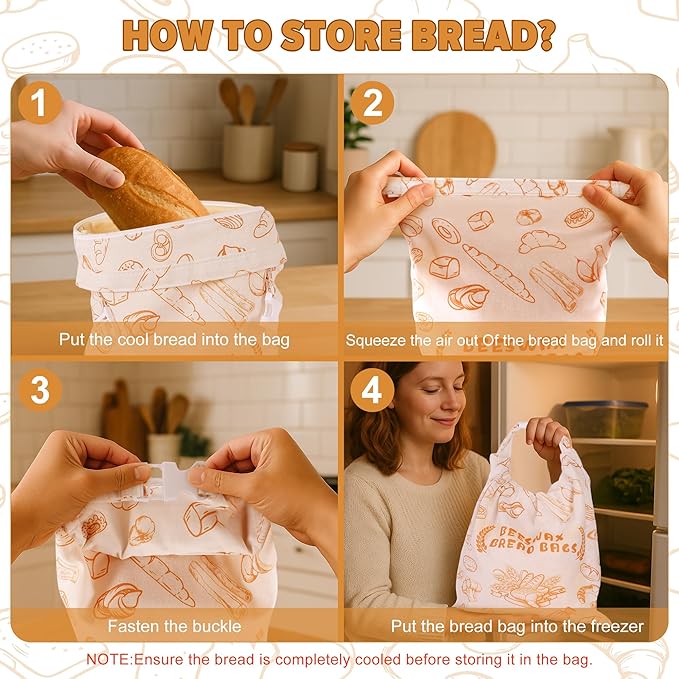 HOW TO STORE BREAD?

1

Put the cool bread into the bag

2

Squeeze the air out Of the bread bag and roll it

3

Fasten the buckle

4

BEESWAX BREAD BAGS

Put the bread bag into the freezer

NOTE:Ensure the bread is completely cooled before storing it in the bag.