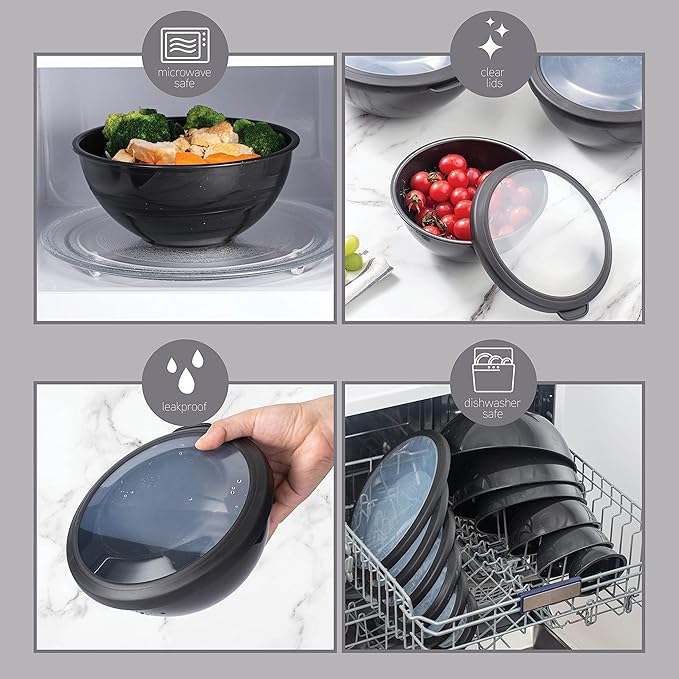 microwave safe

clear lids

leakproof

dishwasher safe