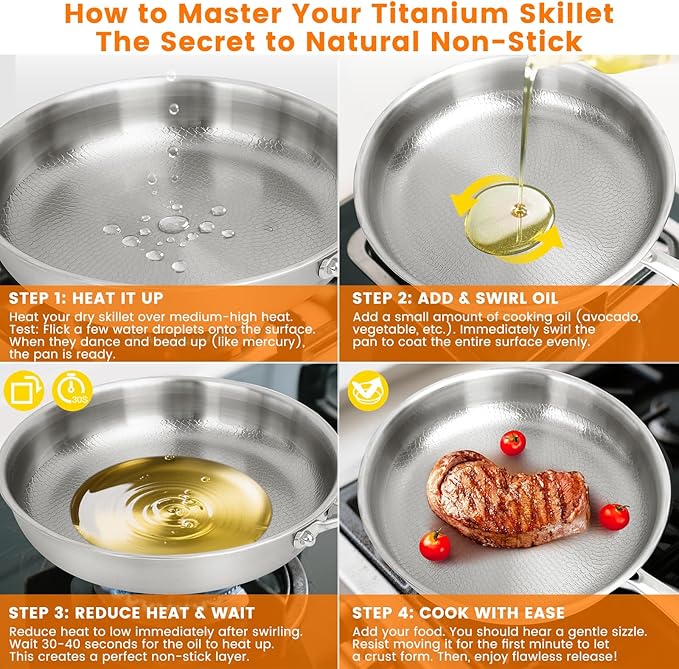 How to Master Your Titanium Skillet
The Secret to Natural Non-Stick

STEP 1: HEAT IT UP
Heat your dry skillet over medium-high heat. Test: Flick a few water droplets onto the surface. When they dance and bead up (like mercury), the pan is ready.

STEP 2: ADD & SWIRL OIL
Add a small amount of cooking oil (avocado, vegetable, etc.). Immediately swirl the pan to coat the entire surface evenly.

30S

STEP 3: REDUCE HEAT & WAIT
Reduce heat to low immediately after swirling. Wait 30-40 seconds for the oil to heat up. This creates a perfect non-stick layer.

STEP 4: COOK WITH EASE
Add your food. You should hear a gentle sizzle. Resist moving it for the first minute to let a crust form. Then, enjoy flawless release!