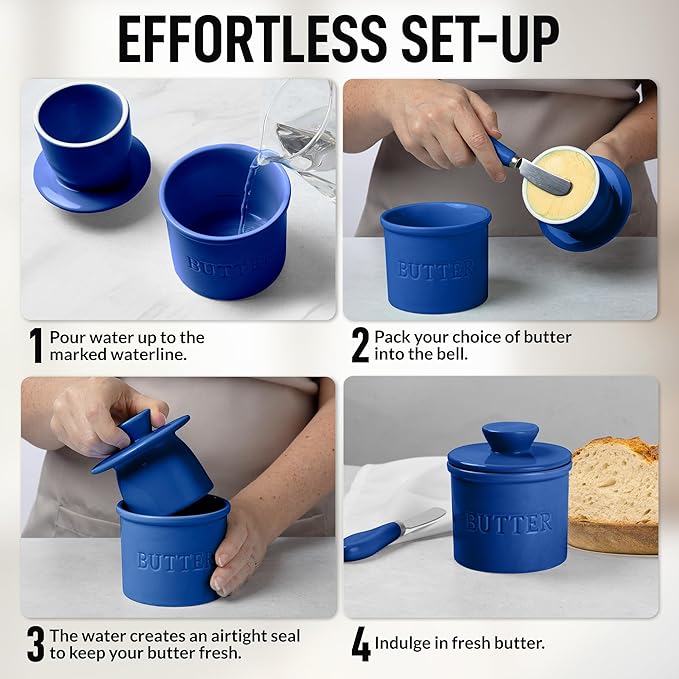 EFFORTLESS SET-UP

BUTTER

BUTTER

1 Pour water up to the marked waterline.

2 Pack your choice of butter into the bell.

BUTTER

BUTTER

3 The water creates an airtight seal to keep your butter fresh.

4 Indulge in fresh butter.