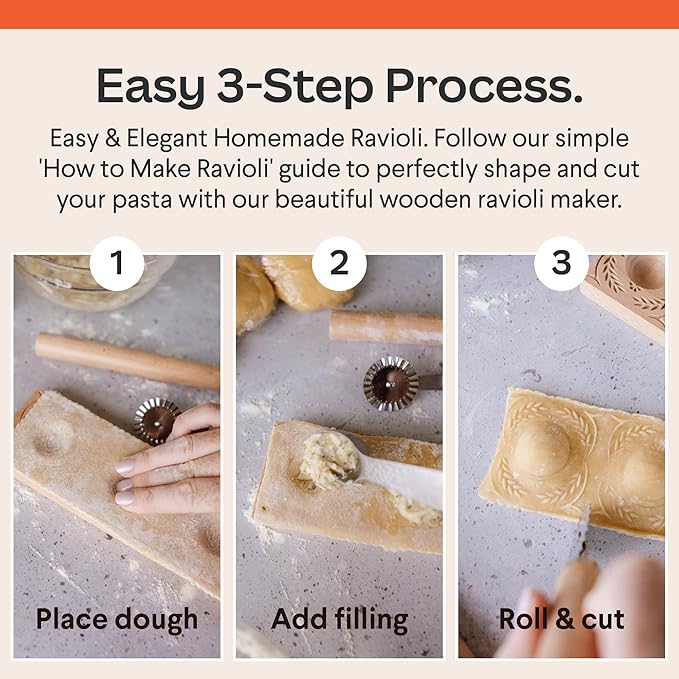 Easy 3-Step Process.

Easy & Elegant Homemade Ravioli. Follow our simple 'How to Make Ravioli' guide to perfectly shape and cut your pasta with our beautiful wooden ravioli maker.

1

Place dough

2

Add filling

3

Roll & cut