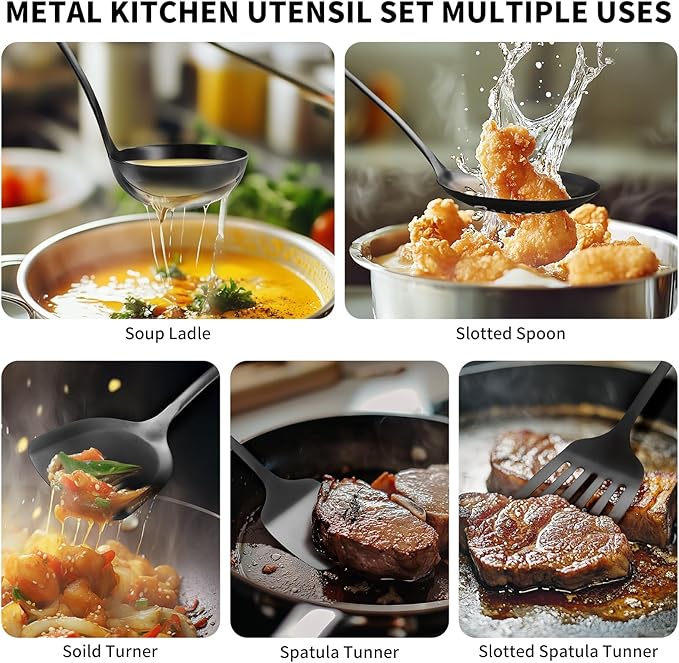 METAL KITCHEN UTENSIL SET MULTIPLE USES

Soup Ladle

Slotted Spoon

Soild Turner

Spatula Tunner

Slotted Spatula Tunner