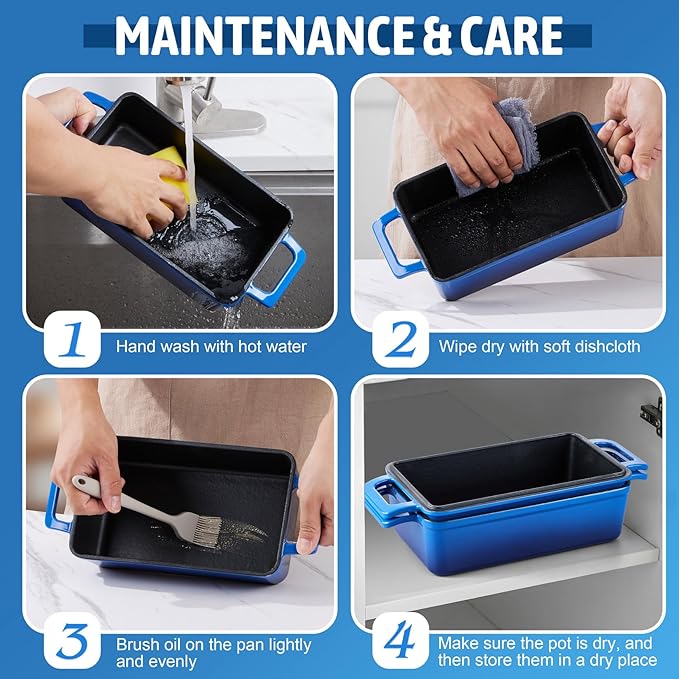 MAINTENANCE & CARE

1 Hand wash with hot water

2 Wipe dry with soft dishcloth

3 Brush oil on the pan lightly and evenly

4 Make sure the pot is dry, and then store them in a dry place