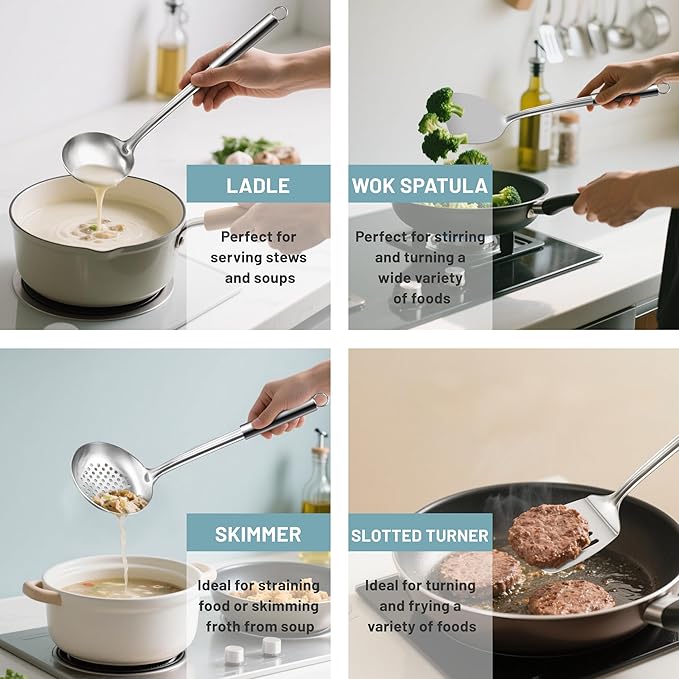 LADLE

Perfect for serving stews and soups

WOK SPATULA

Perfect for stirring and turning a wide variety of foods

SKIMMER

Ideal for straining food or skimming froth from soup

SLOTTED TURNER

Ideal for turning and frying a variety of foods