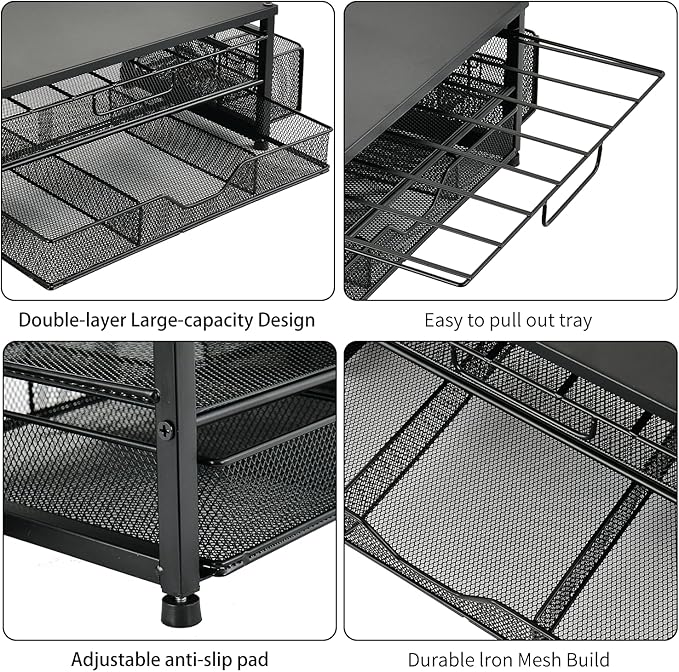 Double-layer Large-capacity Design

Easy to pull out tray

Adjustable anti-slip pad

Durable Iron Mesh Build