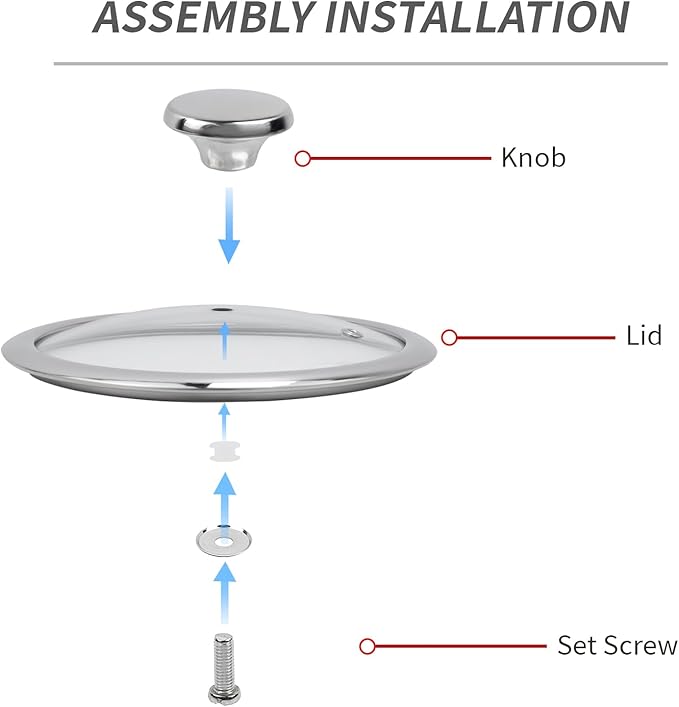 ASSEMBLY INSTALLATION

Knob

Lid

Set Screw