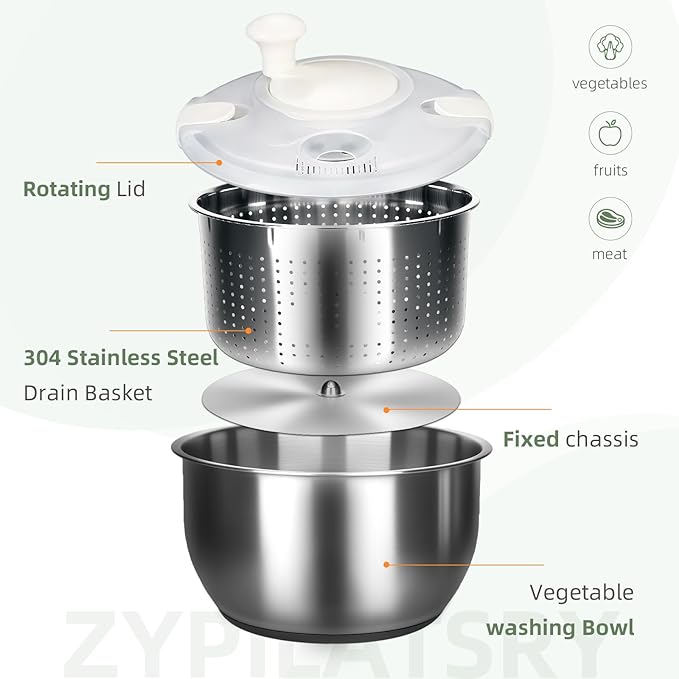 vegetables

fruits

meat

Rotating Lid

304 Stainless Steel
Drain Basket

Fixed chassis

Vegetable
washing Bowl

ZYPILATSRY