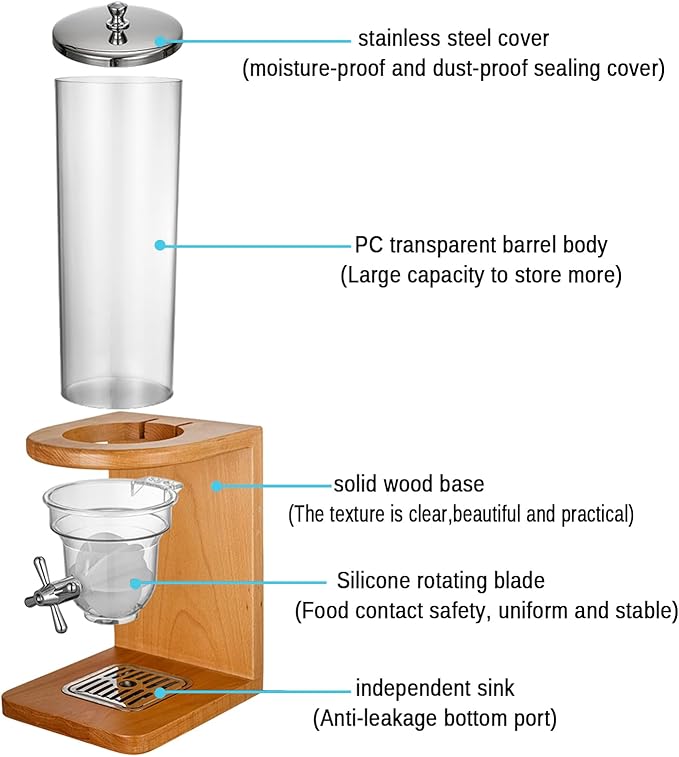 stainless steel cover
(moisture-proof and dust-proof sealing cover)

PC transparent barrel body
(Large capacity to store more)

solid wood base
(The texture is clear,beautiful and practical)

Silicone rotating blade
(Food contact safety, uniform and stable)

independent sink
(Anti-leakage bottom port)