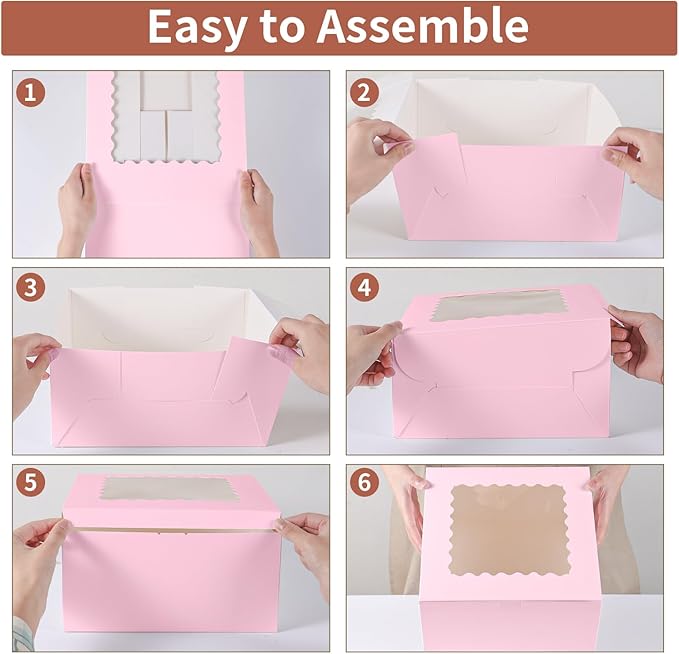 Easy to Assemble

1

2

3

4

5

6