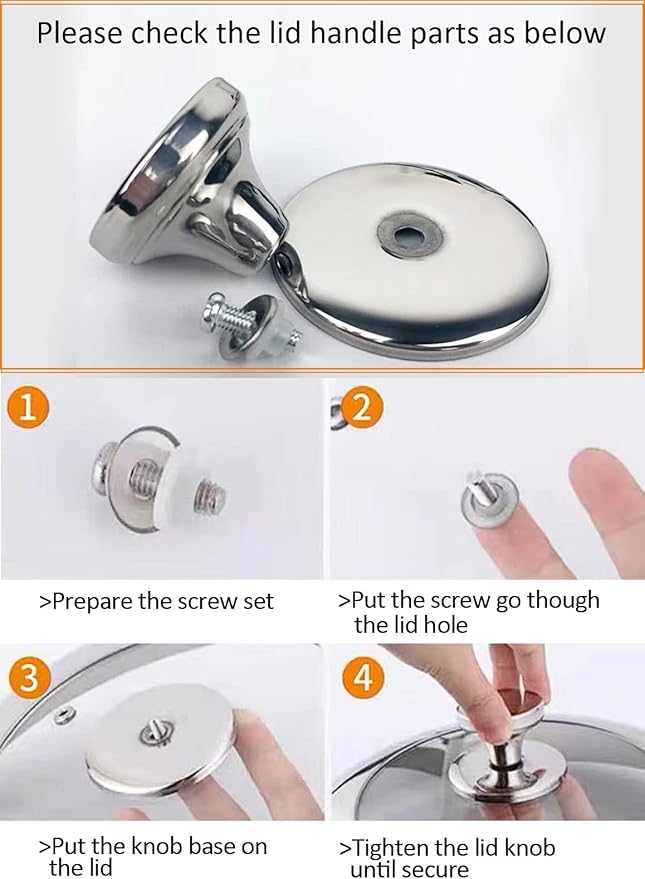 Please check the lid handle parts as below

1

>Prepare the screw set

2

>Put the screw go though the lid hole

3

>Put the knob base on the lid

4

>Tighten the lid knob until secure