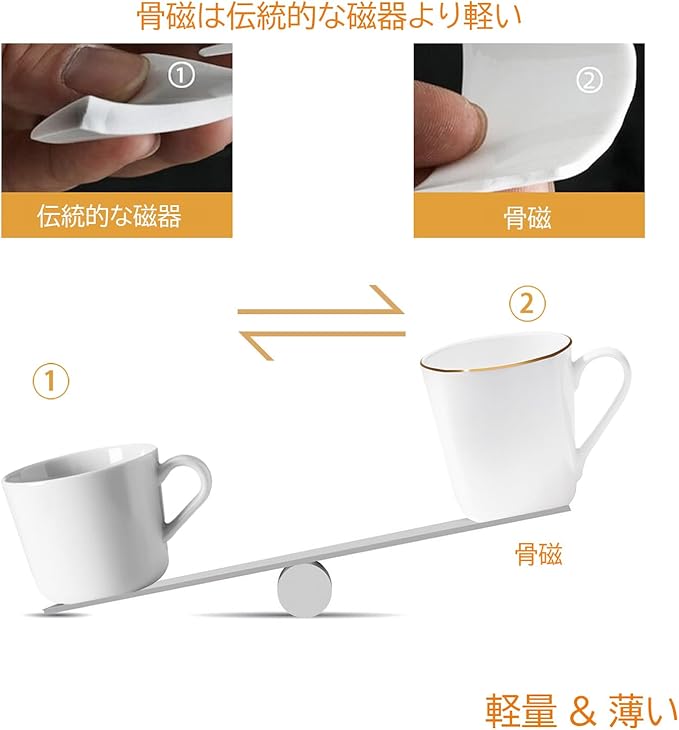 骨磁は伝統的な磁器より軽い

①

伝統的な磁器

②

骨磁

②

①

骨磁

軽量 & 薄い