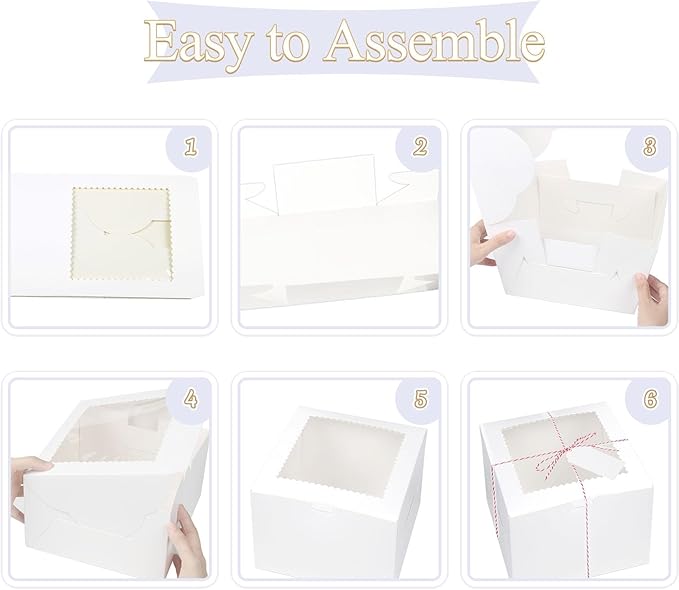 Easy to Assemble

1

2

3

4

5

6