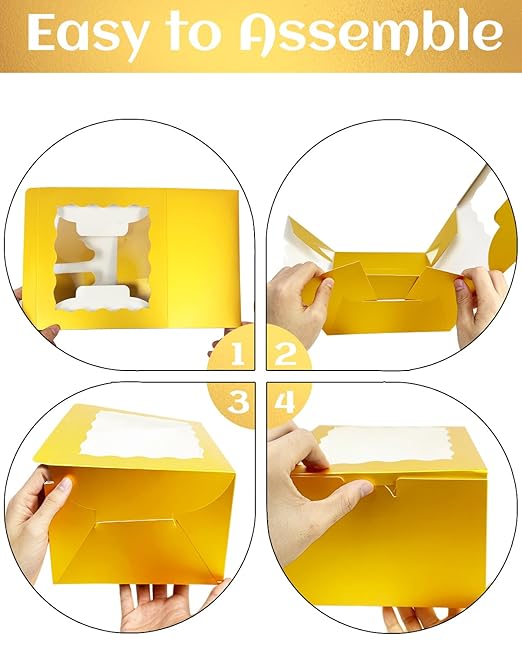 Easy to Assemble

1

2

3

4