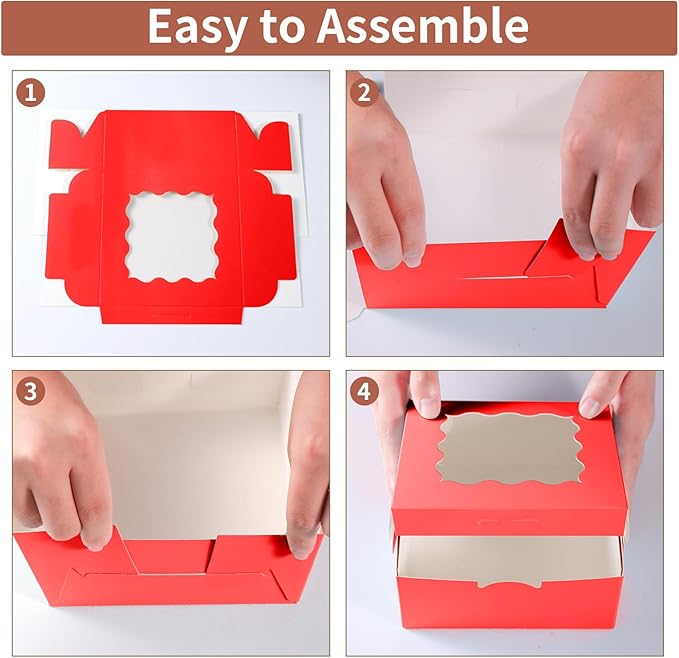 Easy to Assemble

1

2

3

4