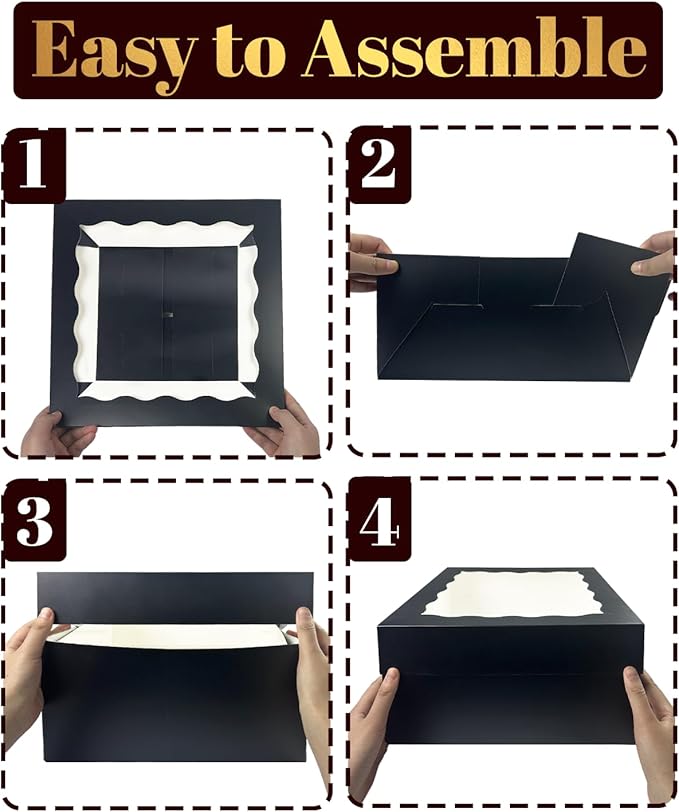 Easy to Assemble

1

2

3

4