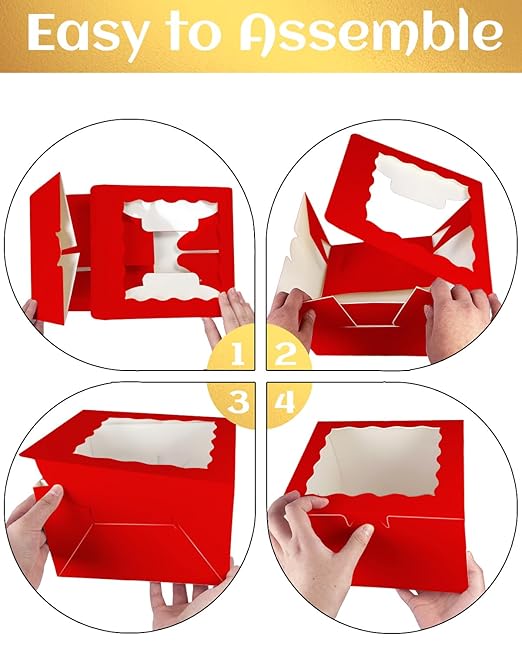 Easy to Assemble

1 2
3 4