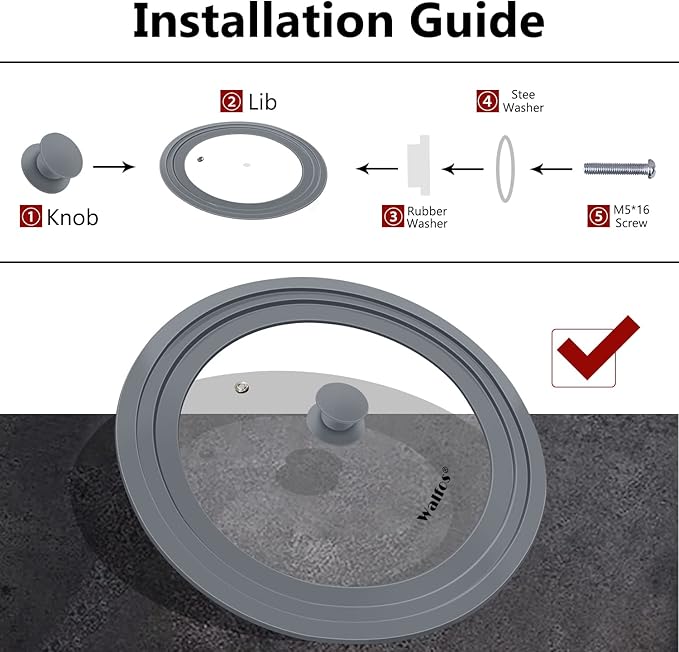 Installation Guide

2 Lib

4 Stee Washer

1 Knob

3 Rubber Washer

5 M5*16 Screw

Walfos®