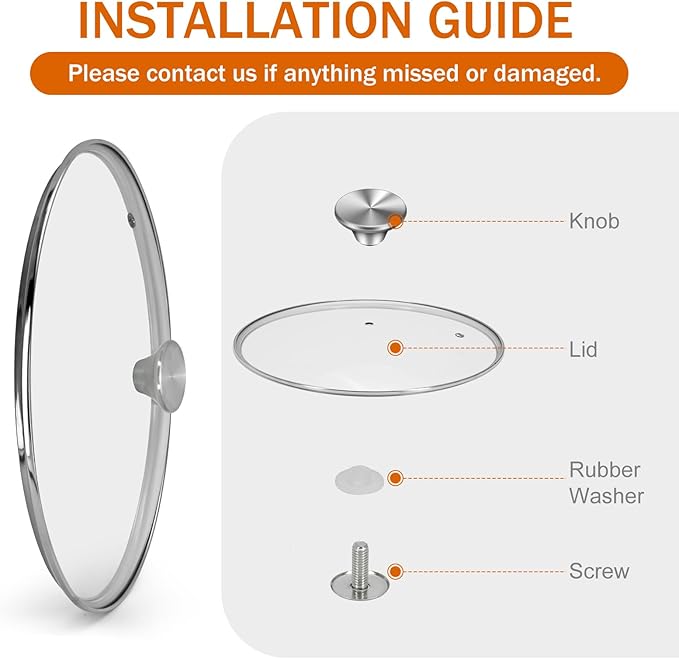 INSTALLATION GUIDE

Please contact us if anything missed or damaged.

Knob

Lid

Rubber Washer

Screw