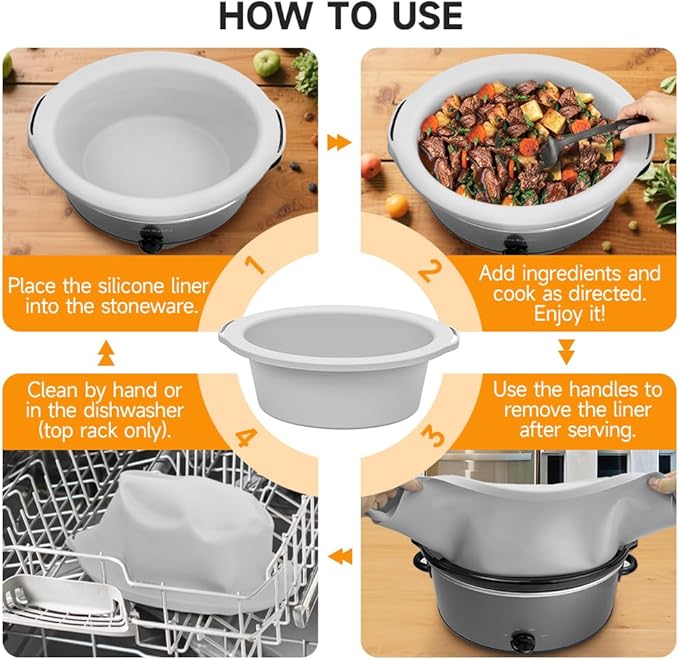 HOW TO USE

1

Place the silicone liner into the stoneware.

2

Add ingredients and cook as directed. Enjoy it!

3

Use the handles to remove the liner after serving.

4

Clean by hand or in the dishwasher (top rack only).