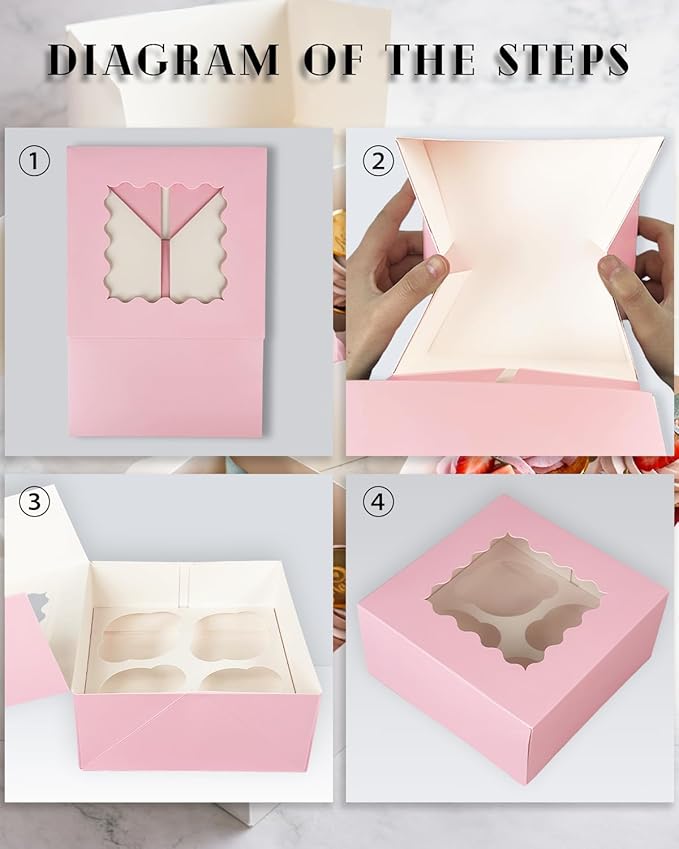 DIAGRAM OF THE STEPS

①

②

③

④