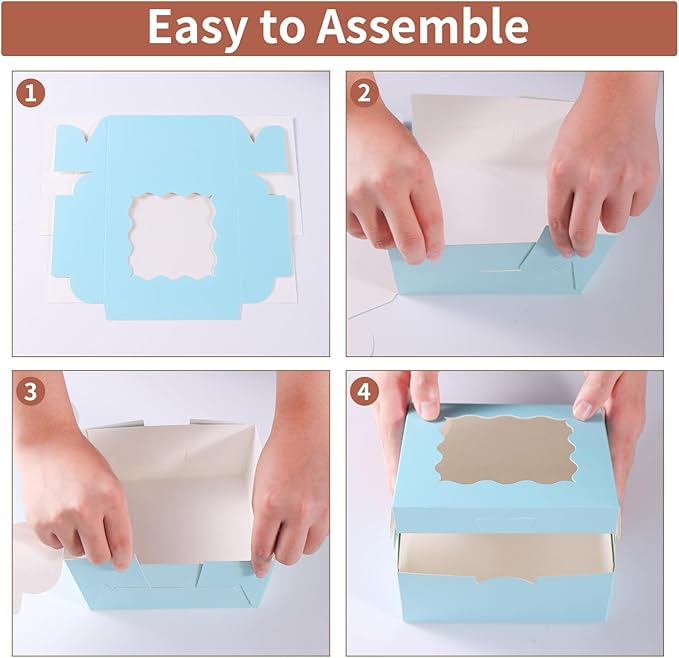 Easy to Assemble

1

2

3

4