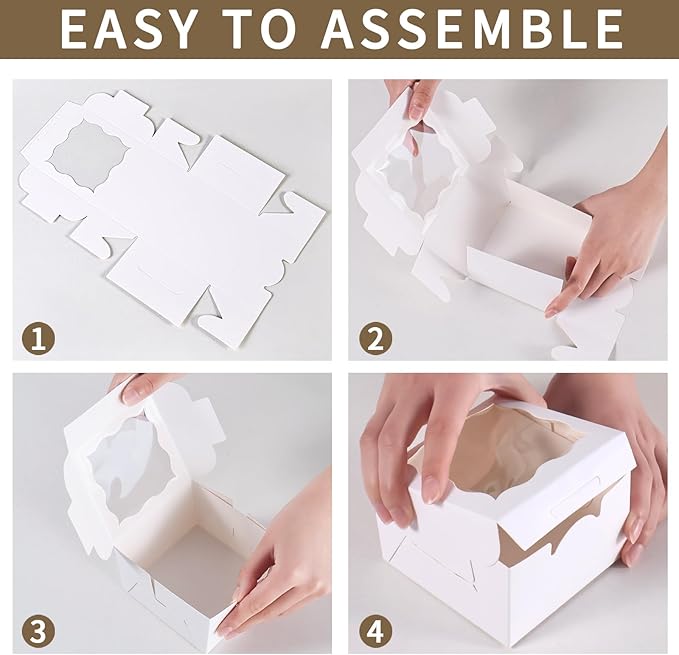 EASY TO ASSEMBLE

1

2

3

4