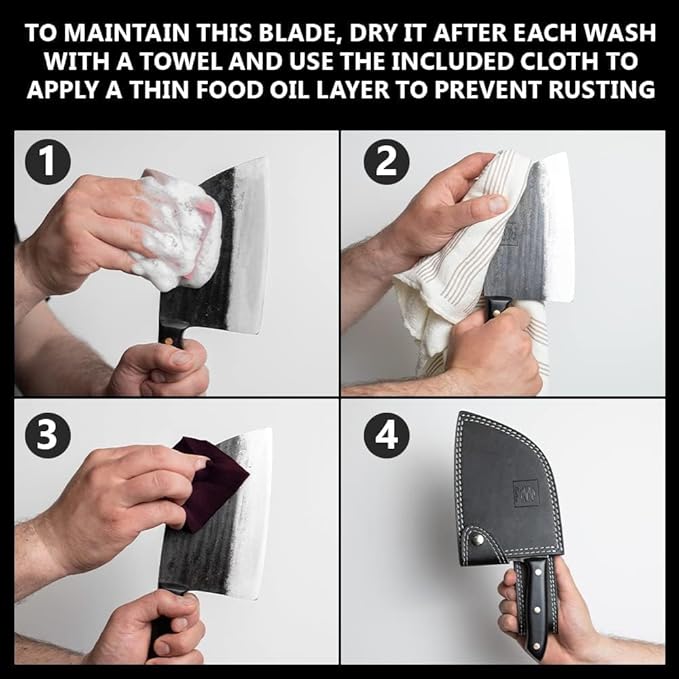 TO MAINTAIN THIS BLADE, DRY IT AFTER EACH WASH WITH A TOWEL AND USE THE INCLUDED CLOTH TO APPLY A THIN FOOD OIL LAYER TO PREVENT RUSTING

1

2

3

4