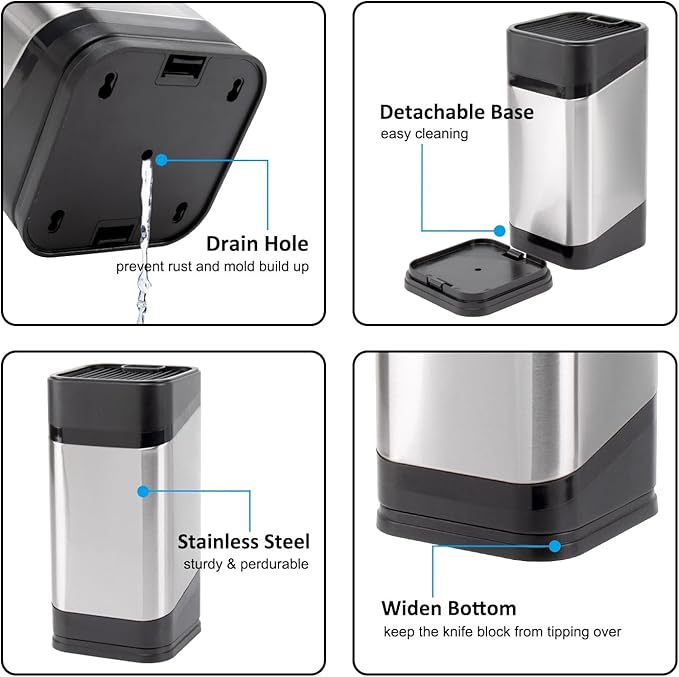 Drain Hole
prevent rust and mold build up

Detachable Base
easy cleaning

Stainless Steel
sturdy & perdurable

Widen Bottom
keep the knife block from tipping over