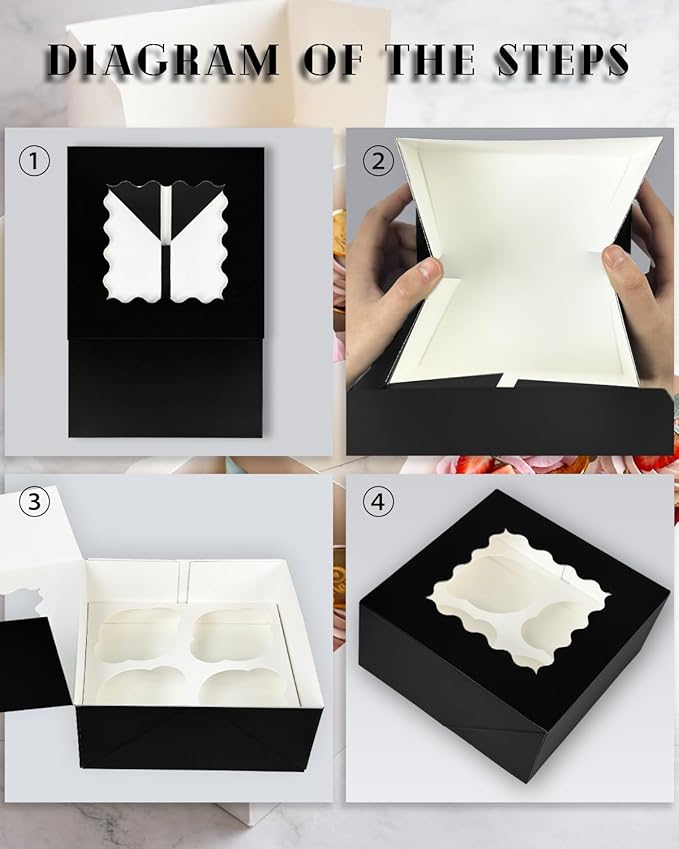 DIAGRAM OF THE STEPS

①

②

③

④