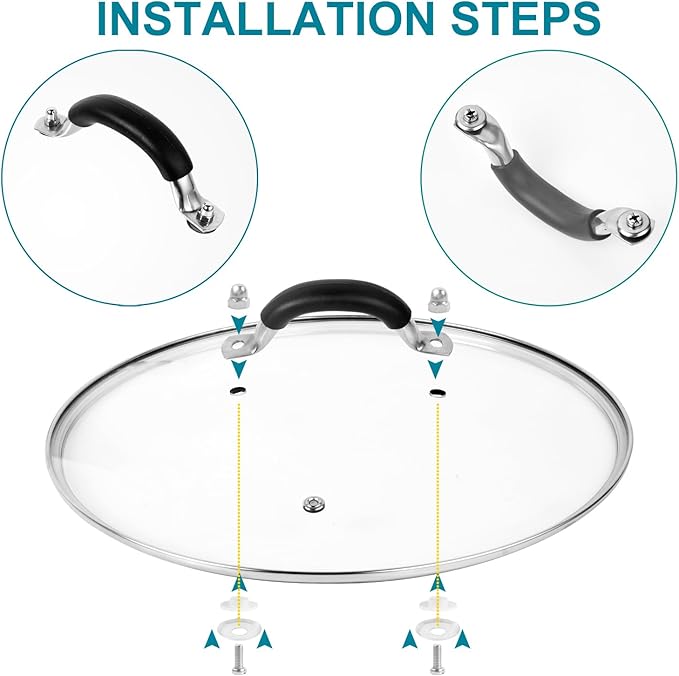 INSTALLATION STEPS